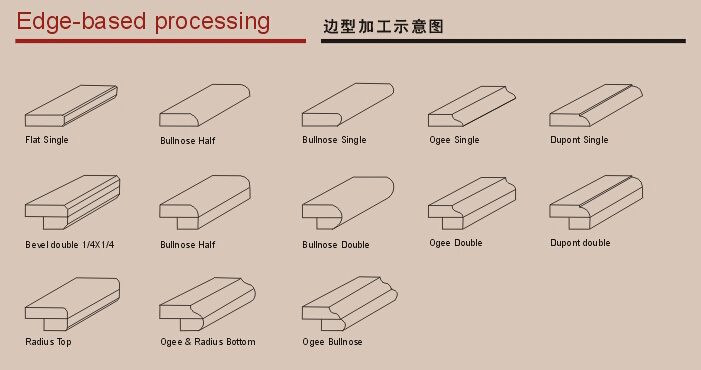 Edge-based processing

边型加工示意图

Flat Single

Bullnose Half

Bullnose Single

Ogee Single

Dupont Single

Bevel double 1/4X1/4

Bullnose Half

Bullnose Double

Ogee Double

Dupont double

Radius Top

Ogee & Radius Bottom

Ogee Bullnose